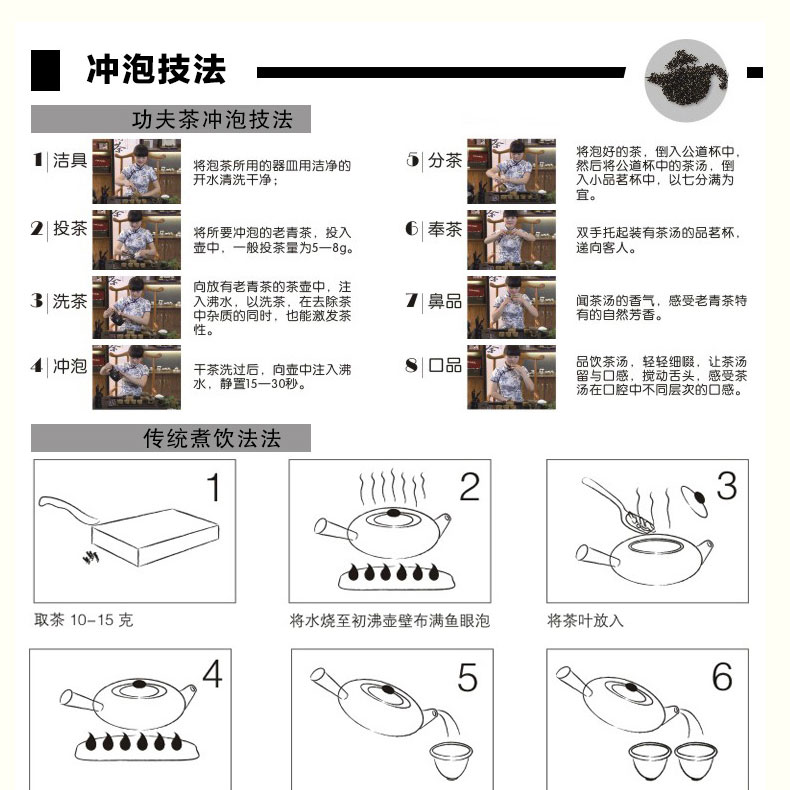 冲泡技法

功夫茶冲泡技法

1 洁具
将泡茶所用的器皿用洁净的开水清洗干净；

2 投茶
将所要冲泡的老青茶，投入壶中，一般投茶量为5—8g。

3 洗茶
向放有老青茶的茶壶中，注入沸水，以洗茶，在去除茶中杂质的同时，也能激发茶性。

4 冲泡
干茶洗过后，向壶中注入沸水，静置15—30秒。

5 分茶
将泡好的茶，倒入公道杯中，然后将公道杯中的茶汤，倒入小品茗杯中，以七分满为宜。

6 奉茶
双手托起装有茶汤的品茗杯，递向客人。

7 鼻品
闻茶汤的香气，感受老青茶特有的自然芳香。

8 口品
品饮茶汤，轻轻细啜，让茶汤留与口感，搅动舌头，感受茶汤在口腔中不同层次的口感。

传统煮饮法法

1
取茶 10-15 克

2
将水烧至初沸壶壁布满鱼眼泡

3
将茶叶放入

4

5

6